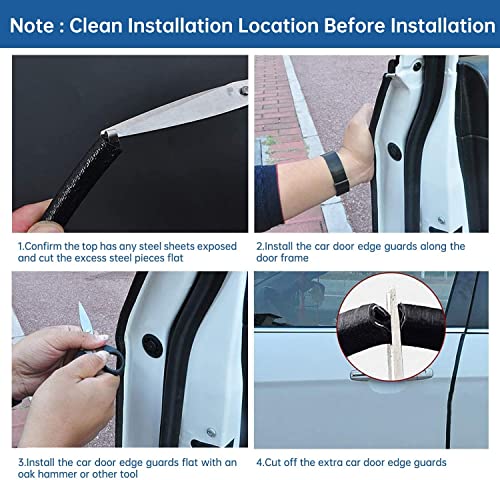 Note : Clean Installation Location Before Installation

1.Confirm the top has any steel sheets exposed and cut the excess steel pieces flat

2.Install the car door edge guards along the door frame

3.Install the car door edge guards flat with an oak hammer or other tool

4.Cut off the extra car door edge guards