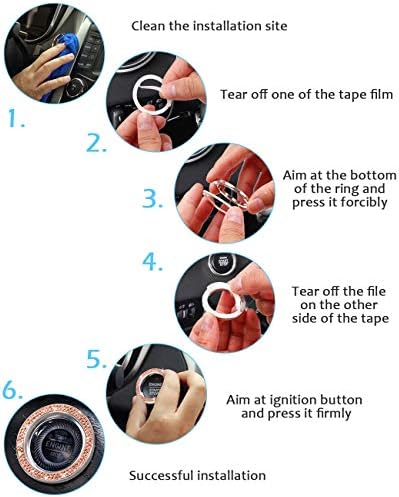 Clean the installation site

1.

Tear off one of the tape film

2.

Aim at the bottom of the ring and press it forcibly

3.

4.

Tear off the file on the other side of the tape

5.

Aim at ignition button and press it firmly

6.

ENGINE

Successful installation