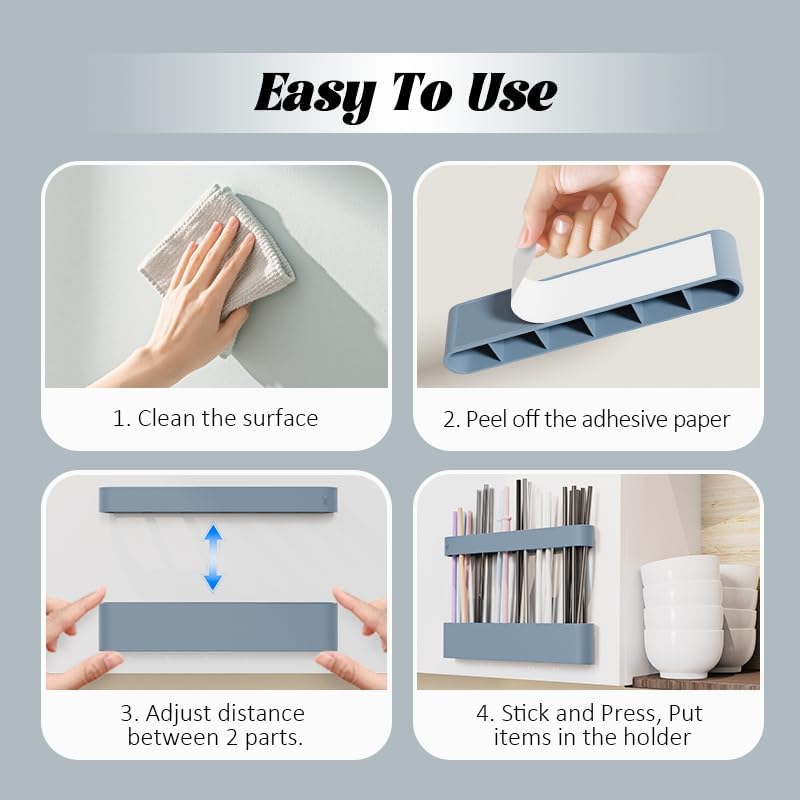 Easy To Use

1. Clean the surface

2. Peel off the adhesive paper

3. Adjust distance between 2 parts.

4. Stick and Press, Put items in the holder