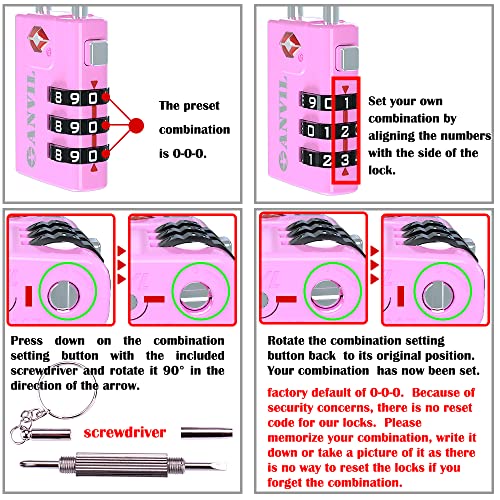 ANVIL

8 9 0
8 9 0
8 9 0

The preset combination is 0-0-0.

ANVIL

9 0 1
0 1 2
1 2 3

Set your own combination by aligning the numbers with the side of the lock.

Press down on the combination setting button with the included screwdriver and rotate it 90° in the direction of the arrow.

screwdriver

Rotate the combination setting button back to its original position. Your combination has now been set.

factory default of 0-0-0. Because of security concerns, there is no reset code for our locks. Please memorize your combination, write it down or take a picture of it as there is no way to reset the locks if you forget the combination.