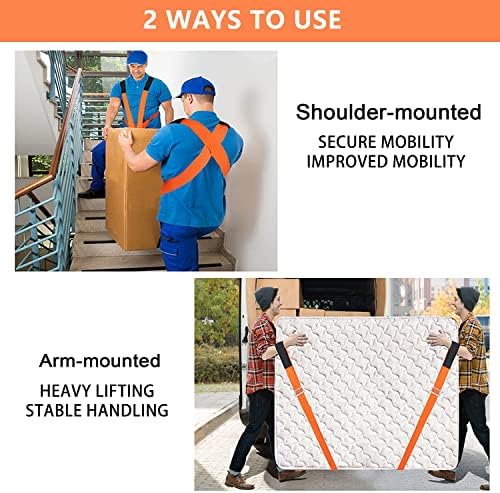 2 WAYS TO USE

Shoulder-mounted

SECURE MOBILITY
IMPROVED MOBILITY

Arm-mounted

HEAVY LIFTING
STABLE HANDLING