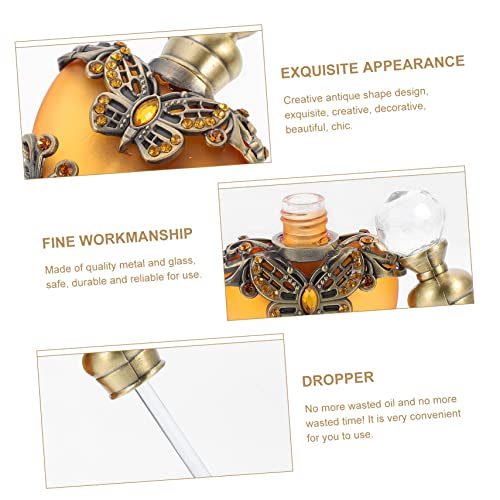 EXQUISITE APPEARANCE

Creative antique shape design, exquisite, creative, decorative, beautiful, chic.

FINE WORKMANSHIP

Made of quality metal and glass, safe, durable and reliable for use.

DROPPER

No more wasted oil and no more wasted time! It is very convenient for you to use.