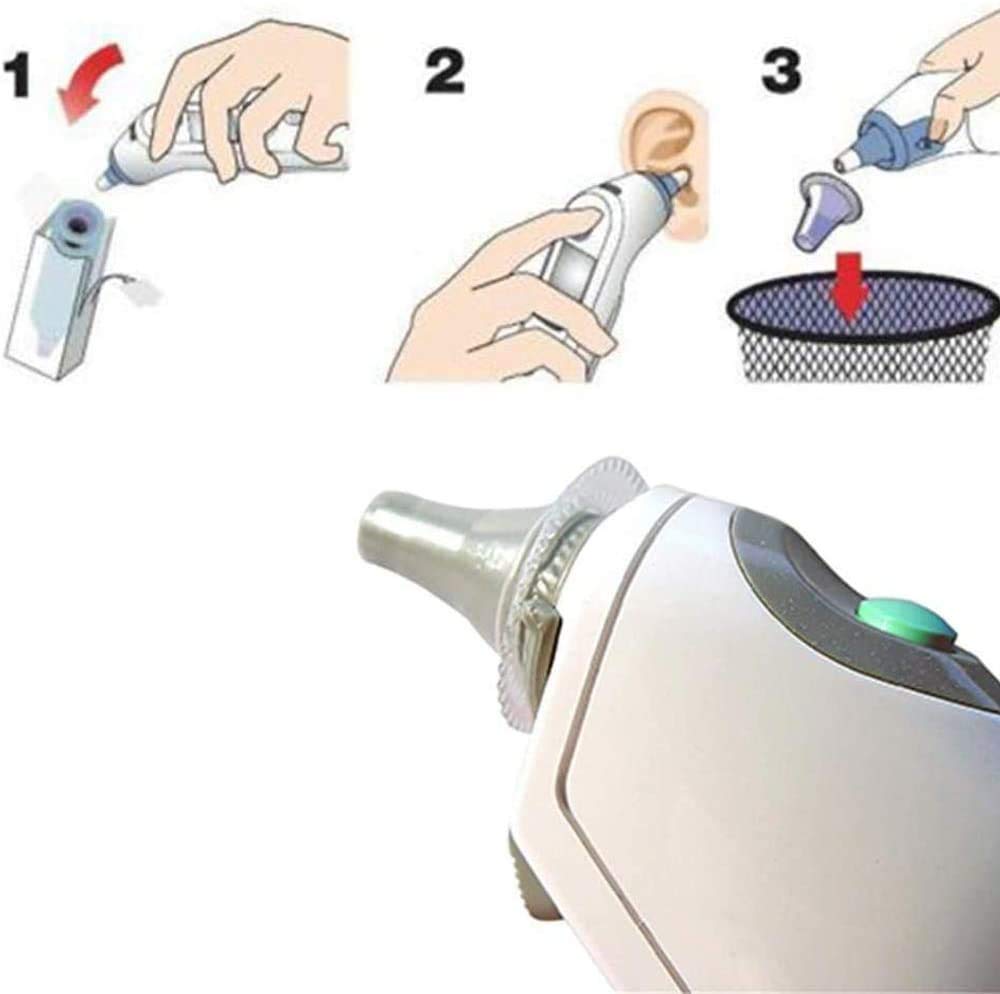 1

2

3