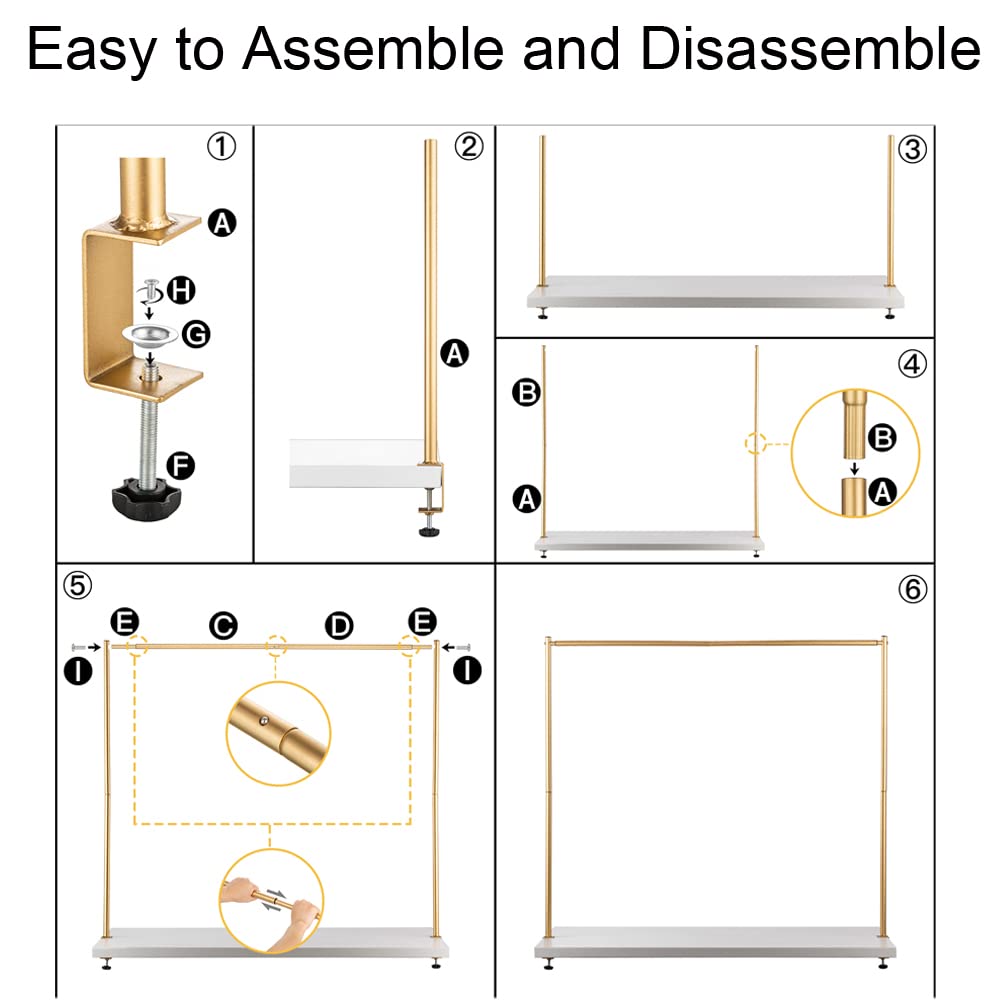 Easy to Assemble and Disassemble

①
A
H
G
F

②
A

③

④
B
A
B
A

⑤
E
C
D
E
I
I

⑥