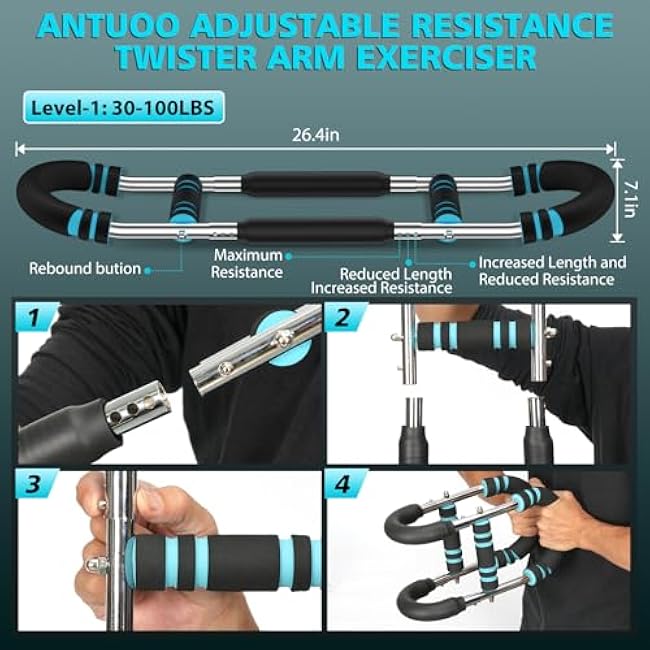 ANTUOO ADJUSTABLE RESISTANCE TWISTER ARM EXERCISER

Level-1: 30-100LBS

26.4in

7.1in

Rebound bution

Maximum Resistance

Reduced Length Increased Resistance

Increased Length and Reduced Resistance

1

2

3

4