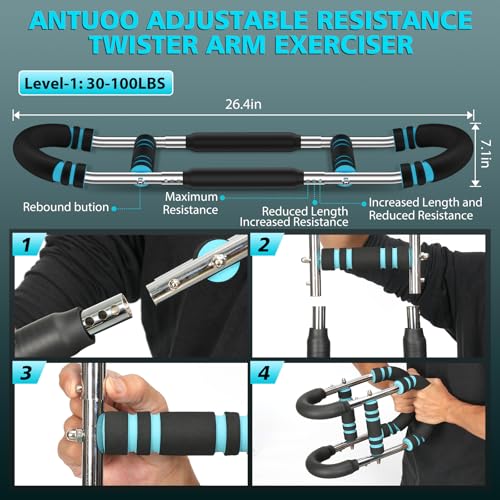 ANTUOO ADJUSTABLE RESISTANCE TWISTER ARM EXERCISER

Level-1: 30-100LBS

26.4in

7.1in

Rebound bution

Maximum Resistance

Reduced Length Increased Resistance

Increased Length and Reduced Resistance

1

2

3

4