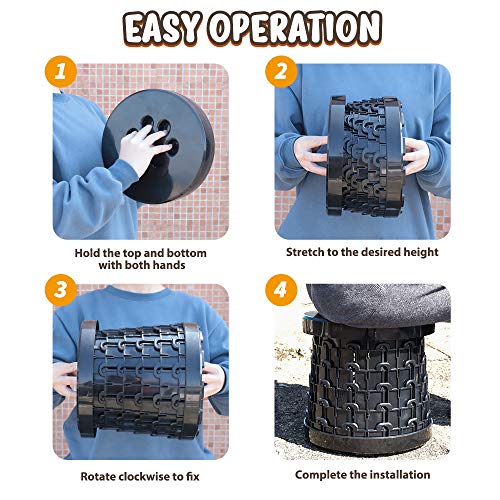 EASY OPERATION

1

Hold the top and bottom with both hands

2

Stretch to the desired height

3

Rotate clockwise to fix

4

Complete the installation