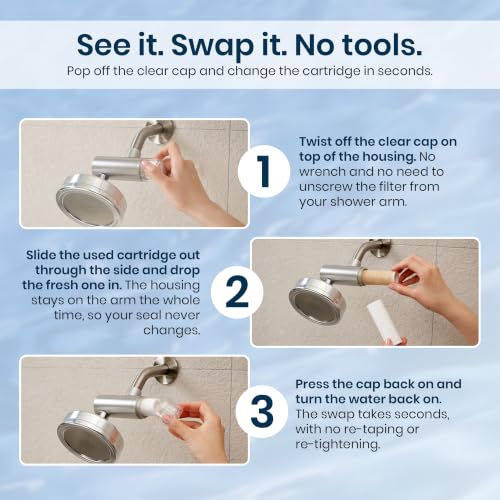 See it. Swap it. No tools.

Pop off the clear cap and change the cartridge in seconds.

1

Twist off the clear cap on top of the housing. No wrench and no need to unscrew the filter from your shower arm.

Slide the used cartridge out through the side and drop the fresh one in. The housing stays on the arm the whole time, so your seal never changes.

2

3

Press the cap back on and turn the water back on. The swap takes seconds, with no re-taping or re-tightening.