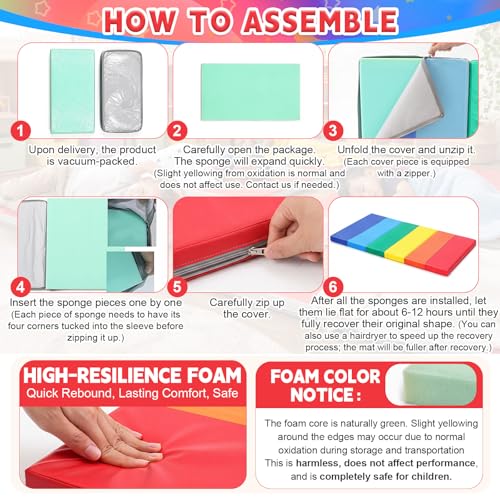 HOW TO ASSEMBLE

1
Upon delivery, the product is vacuum-packed.

2
Carefully open the package. The sponge will expand quickly.
(Slight yellowing from oxidation is normal and does not affect use. Contact us if needed.)

3
Unfold the cover and unzip it.
(Each cover piece is equipped with a zipper.)

4
Insert the sponge pieces one by one
(Each piece of sponge needs to have its four corners tucked into the sleeve before zipping it up.)

5
Carefully zip up the cover.

6
After all the sponges are installed, let them lie flat for about 6-12 hours until they fully recover their original shape. (You can also use a hairdryer to speed up the recovery process; the mat will be fuller after recovery.)

HIGH-RESILIENCE FOAM
Quick Rebound, Lasting Comfort, Safe

FOAM COLOR NOTICE :

The foam core is naturally green. Slight yellowing around the edges may occur due to normal oxidation during storage and transportation
This is harmless, does not affect performance, and is completely safe for children.