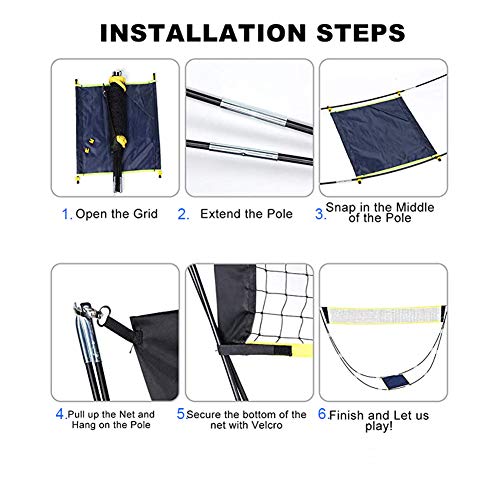 INSTALLATION STEPS

1. Open the Grid

2. Extend the Pole

3. Snap in the Middle of the Pole

4. Pull up the Net and Hang on the Pole

5. Secure the bottom of the net with Velcro

6. Finish and Let us play!