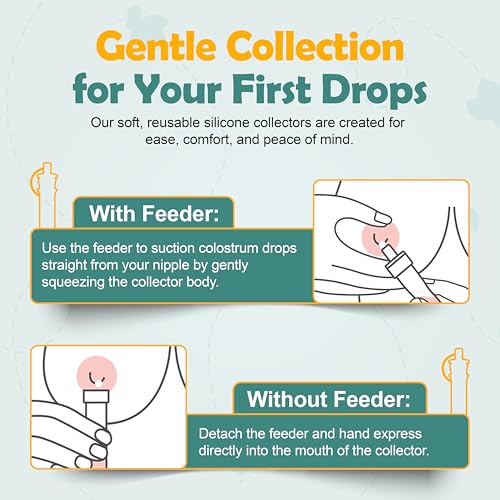 Gentle Collection for Your First Drops

Our soft, reusable silicone collectors are created for ease, comfort, and peace of mind.

With Feeder:

Use the feeder to suction colostrum drops straight from your nipple by gently squeezing the collector body.

Without Feeder:

Detach the feeder and hand express directly into the mouth of the collector.