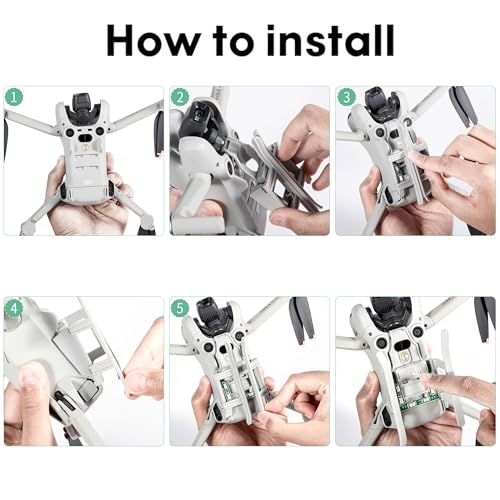 How to install

1

2

3

4

5