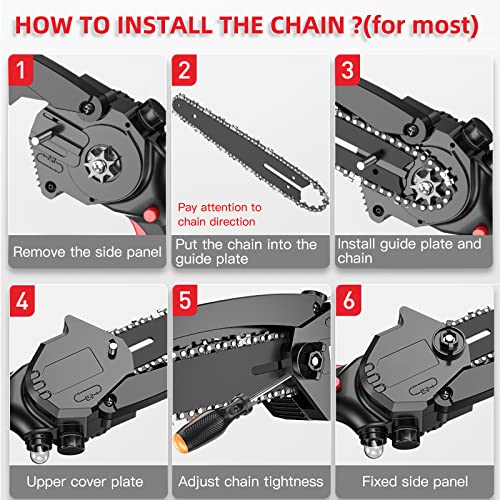 HOW TO INSTALL THE CHAIN ?(for most)

1

Remove the side panel

2

Pay attention to chain direction

Put the chain into the guide plate

3

Install guide plate and chain

4

Upper cover plate

5

Adjust chain tightness

6

Fixed side panel