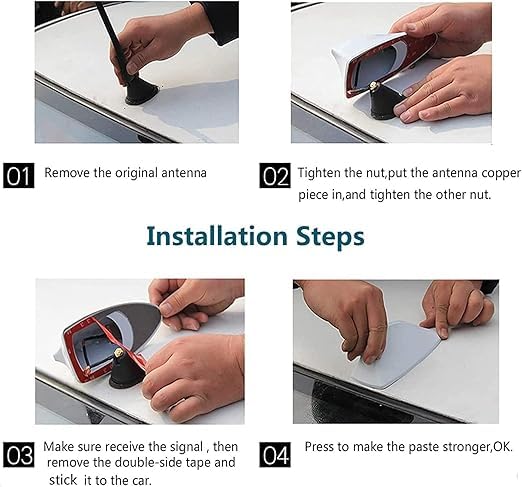 01 Remove the original antenna

02 Tighten the nut,put the antenna copper piece in,and tighten the other nut.

Installation Steps

03 Make sure receive the signal , then remove the double-side tape and stick it to the car.

04 Press to make the paste stronger,OK.