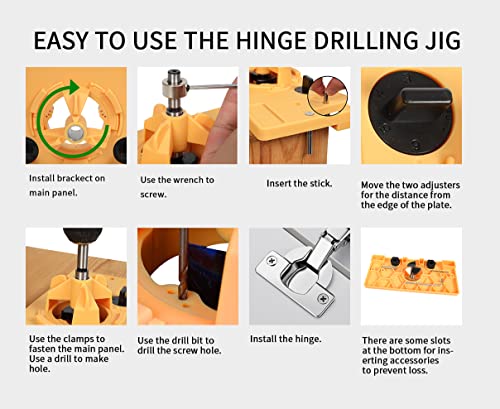 EASY TO USE THE HINGE DRILLING JIG

Install brackect on main panel.

Use the wrench to screw.

Insert the stick.

Move the two adjusters for the distance from the edge of the plate.

Use the clamps to fasten the main panel. Use a drill to make hole.

Use the drill bit to drill the screw hole.

Install the hinge.

There are some slots at the bottom for inserting accessories to prevent loss.