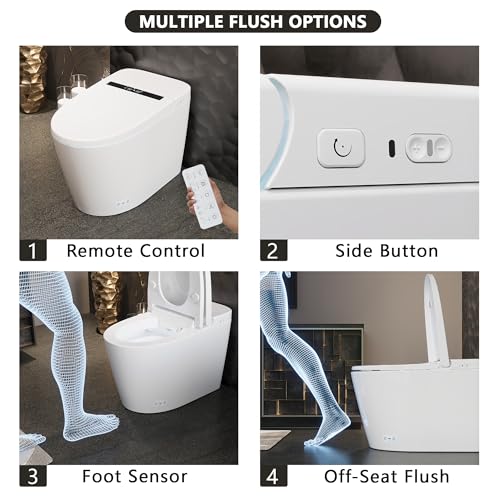 MULTIPLE FLUSH OPTIONS

1 Remote Control

2 Side Button

3 Foot Sensor

4 Off-Seat Flush