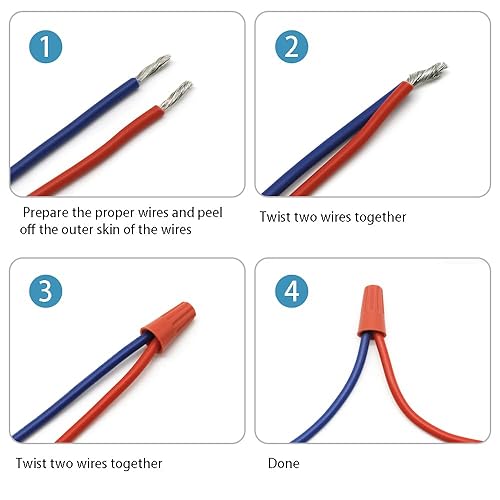 1

Prepare the proper wires and peel off the outer skin of the wires

2

Twist two wires together

3

Twist two wires together

4

Done