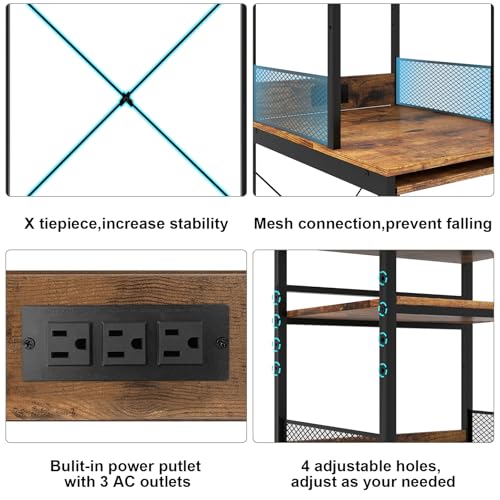 X tiepiece,increase stability

Mesh connection,prevent falling

Bulit-in power putlet
with 3 AC outlets

4 adjustable holes,
adjust as your needed