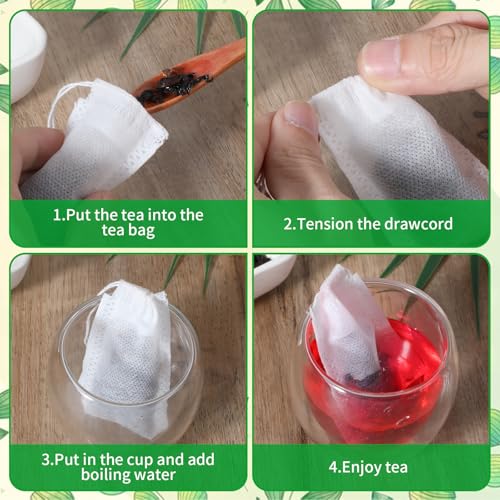 1.Put the tea into the tea bag

2.Tension the drawcord

3.Put in the cup and add boiling water

4.Enjoy tea