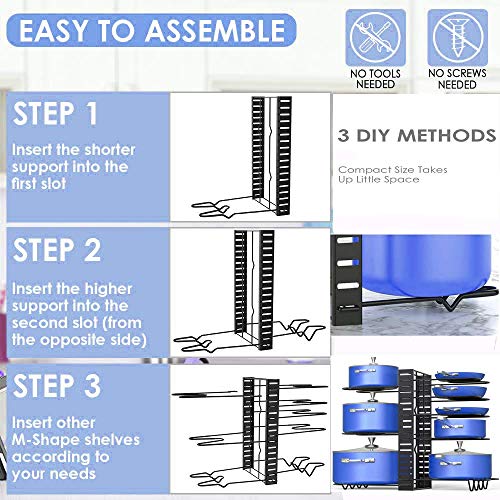 EASY TO ASSEMBLE

NO TOOLS NEEDED

NO SCREWS NEEDED

STEP 1

Insert the shorter support into the first slot

3 DIY METHODS

Compact Size Takes Up Little Space

STEP 2

Insert the higher support into the second slot (from the opposite side)

STEP 3

Insert other M-Shape shelves according to your needs