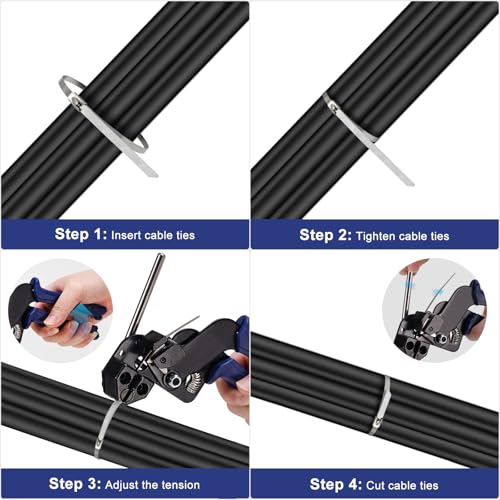 Step 1: Insert cable ties

Step 2: Tighten cable ties

Step 3: Adjust the tension

Step 4: Cut cable ties