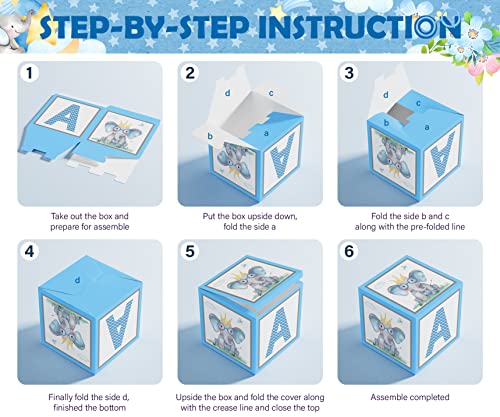 STEP-BY-STEP INSTRUCTION

1

A

Take out the box and prepare for assemble

2

d c b a

A

Put the box upside down, fold the side a

3

d c b a

A

Fold the side b and c along with the pre-folded line

4

d

A

Finally fold the side d, finished the bottom

5

A

Upside the box and fold the cover along with the crease line and close the top

6

A

Assemble completed