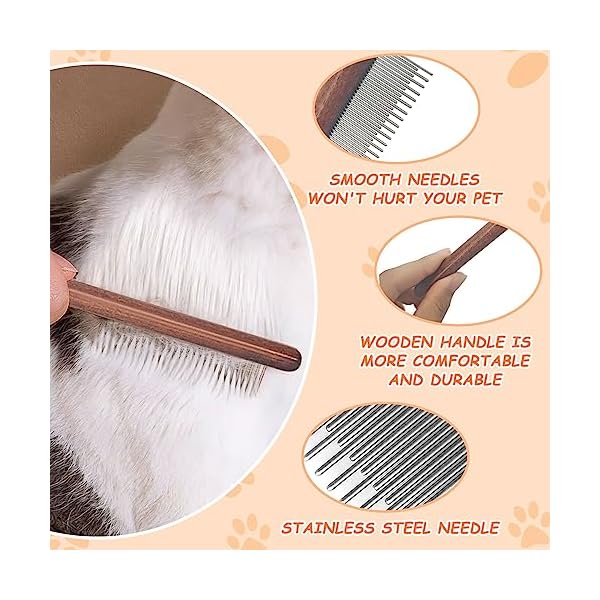 SMOOTH NEEDLES
WON'T HURT YOUR PET

WOODEN HANDLE IS
MORE COMFORTABLE
AND DURABLE

STAINLESS STEEL NEEDLE