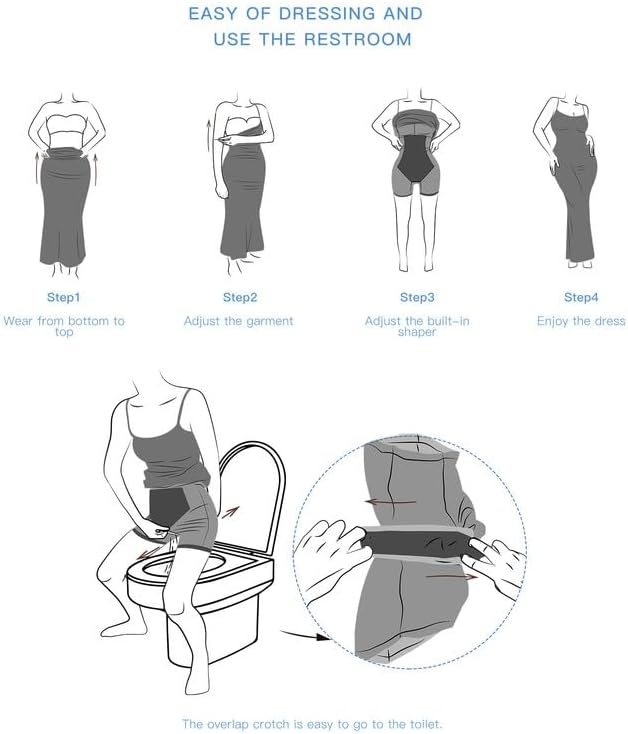 EASY OF DRESSING AND
USE THE RESTROOM

Step1
Wear from bottom to top

Step2
Adjust the garment

Step3
Adjust the built-in shaper

Step4
Enjoy the dress

The overlap crotch is easy to go to the toilet.