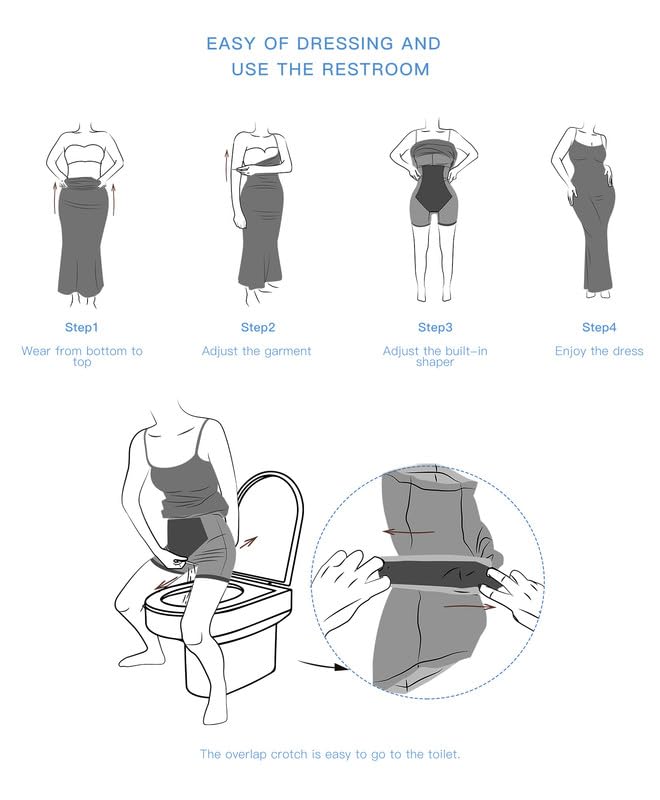 EASY OF DRESSING AND
USE THE RESTROOM

Step1
Wear from bottom to top

Step2
Adjust the garment

Step3
Adjust the built-in shaper

Step4
Enjoy the dress

The overlap crotch is easy to go to the toilet.