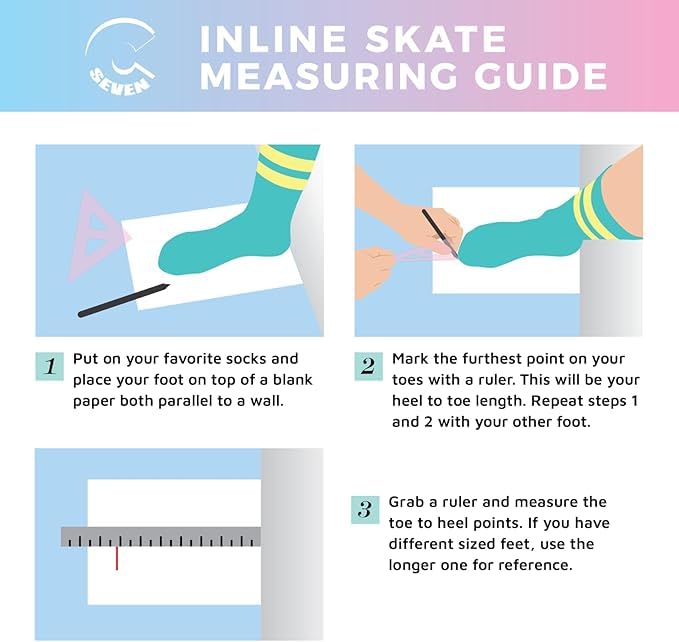 SEVEN

INLINE SKATE MEASURING GUIDE

1 Put on your favorite socks and place your foot on top of a blank paper both parallel to a wall.

2 Mark the furthest point on your toes with a ruler. This will be your heel to toe length. Repeat steps 1 and 2 with your other foot.

3 Grab a ruler and measure the toe to heel points. If you have different sized feet, use the longer one for reference.