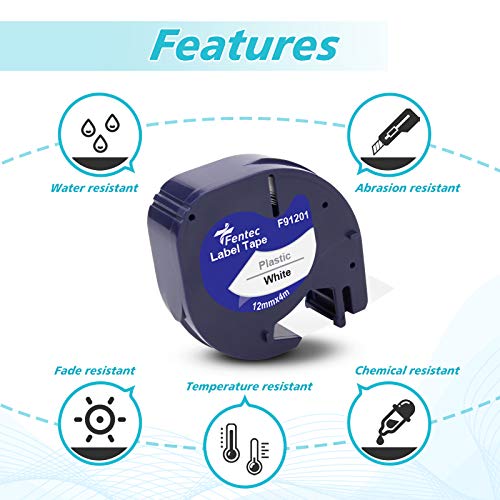 Features

Water resistant

Abrasion resistant

Fentec
Label Tape
F91201
Plastic
White
12mmx4m

Fade resistant

Temperature resistant

Chemical resistant