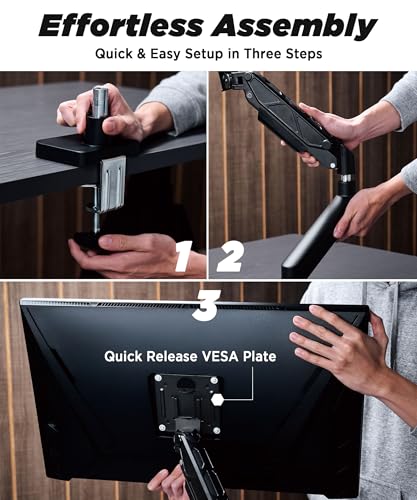 Effortless Assembly
Quick & Easy Setup in Three Steps

1

2

3

Quick Release VESA Plate