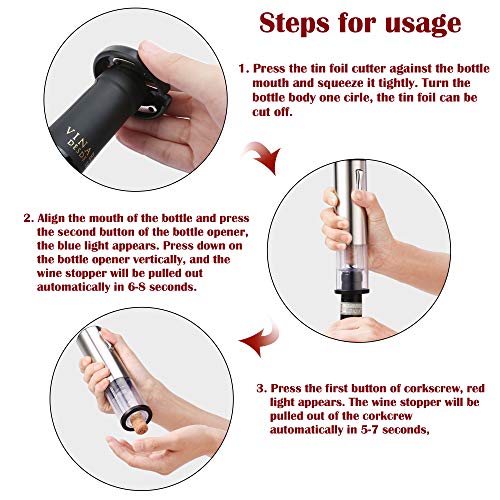 Steps for usage

1. Press the tin foil cutter against the bottle mouth and squeeze it tightly. Turn the bottle body one cirle, the tin foil can be cut off.

VINA DESDE

2. Align the mouth of the bottle and press the second button of the bottle opener, the blue light appears. Press down on the bottle opener vertically, and the wine stopper will be pulled out automatically in 6-8 seconds.

3. Press the first button of corkscrew, red light appears. The wine stopper will be pulled out of the corkcrew automatically in 5-7 seconds,