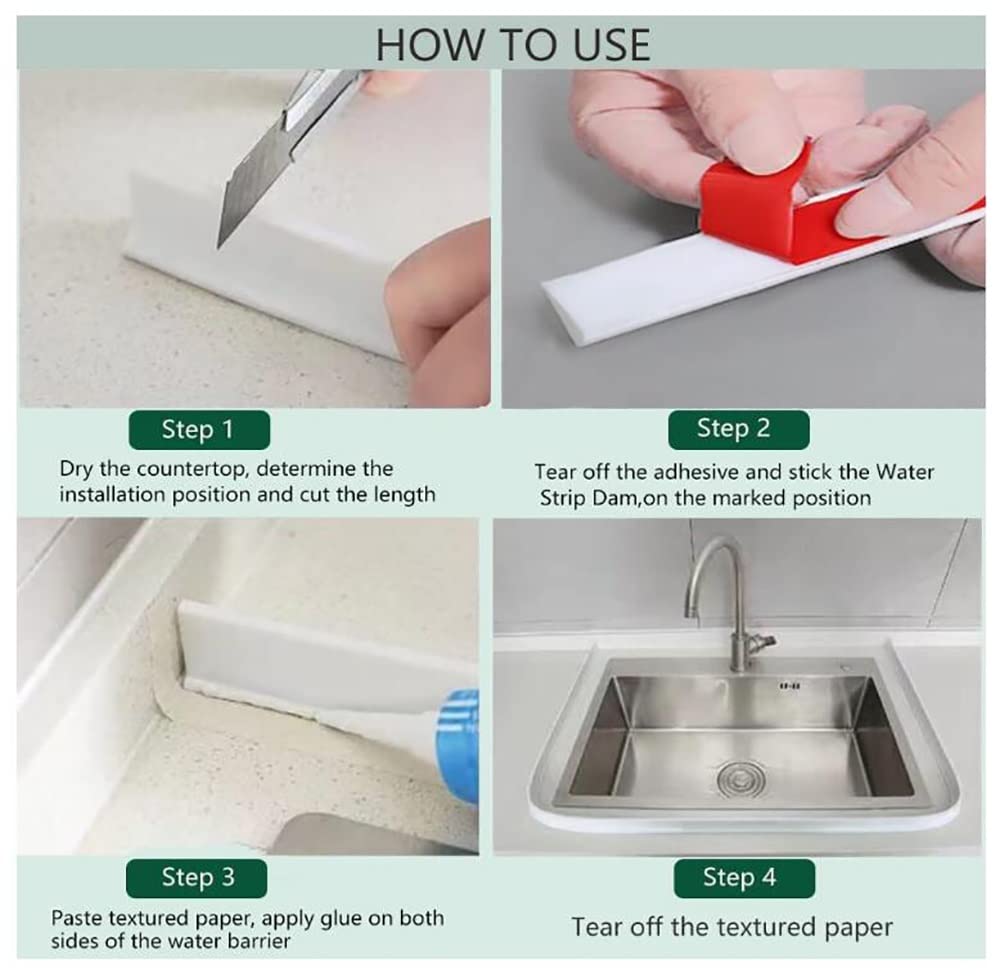 HOW TO USE

Step 1

Dry the countertop, determine the installation position and cut the length

Step 2

Tear off the adhesive and stick the Water Strip Dam,on the marked position

Step 3

Paste textured paper, apply glue on both sides of the water barrier

Step 4

Tear off the textured paper