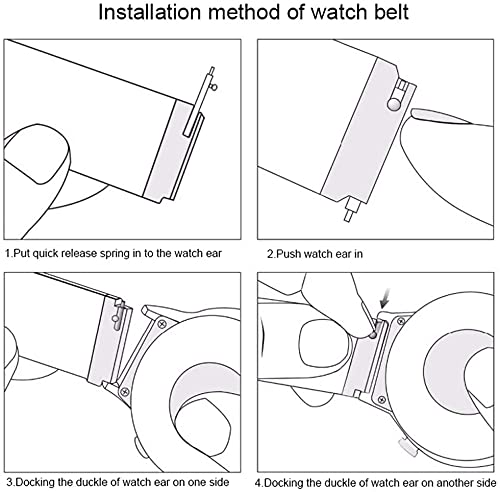 Installation method of watch belt

1.Put quick release spring in to the watch ear

2.Push watch ear in

3.Docking the duckle of watch ear on one side

4.Docking the duckle of watch ear on another side