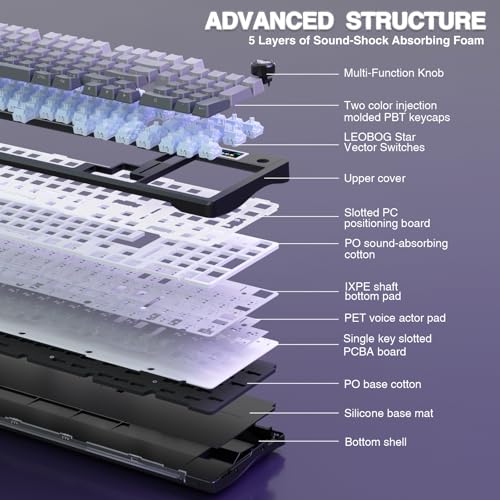 ADVANCED STRUCTURE
5 Layers of Sound-Shock Absorbing Foam

Multi-Function Knob

Two color injection molded PBT keycaps

LEOBOG Star Vector Switches

Upper cover

Slotted PC positioning board

PO sound-absorbing cotton

IXPE shaft bottom pad

PET voice actor pad

Single key slotted PCBA board

PO base cotton

Silicone base mat

Bottom shell