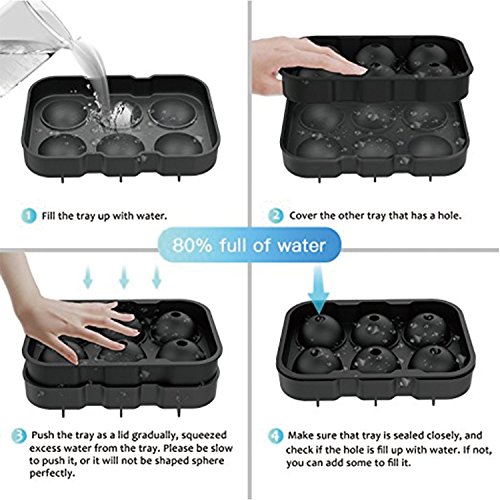 1 Fill the tray up with water.

2 Cover the other tray that has a hole.

80% full of water

3 Push the tray as a lid gradually, squeezed excess water from the tray. Please be slow to push it, or it will not be shaped sphere perfectly.

4 Make sure that tray is sealed closely, and check if the hole is fill up with water. If not, you can add some to fill it.