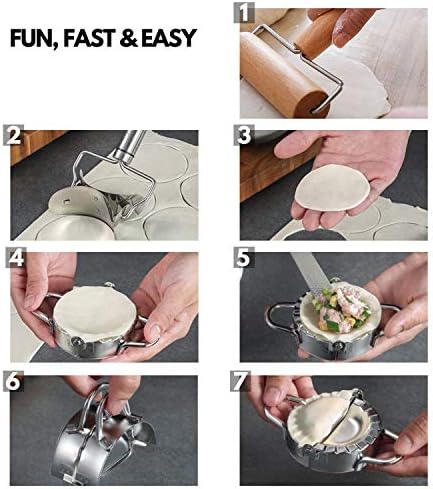 FUN, FAST & EASY

1

2

3

4

5

6

7