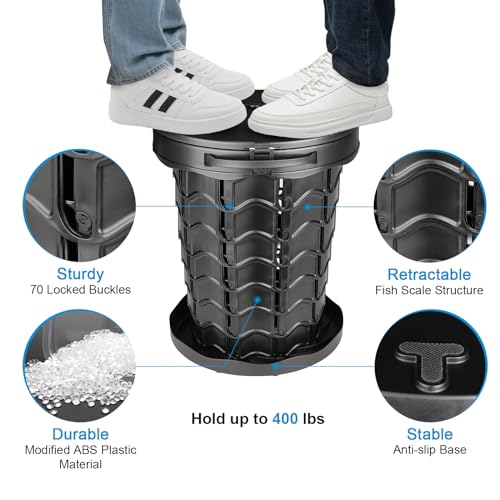 Sturdy
70 Locked Buckles

Retractable
Fish Scale Structure

Durable
Modified ABS Plastic Material

Hold up to 400 lbs

Stable
Anti-slip Base