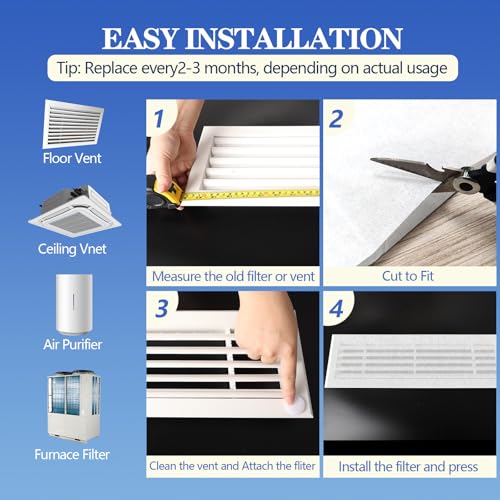 EASY INSTALLATION

Tip: Replace every2-3 months, depending on actual usage

Floor Vent

Ceiling Vnet

Air Purifier

Furnace Filter

1

Measure the old filter or vent

2

Cut to Fit

3

Clean the vent and Attach the fliter

4

Install the filter and press