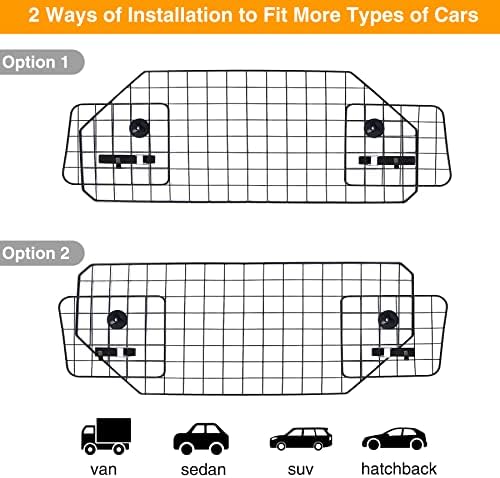 2 Ways of Installation to Fit More Types of Cars

Option 1

Option 2

van

sedan

suv

hatchback