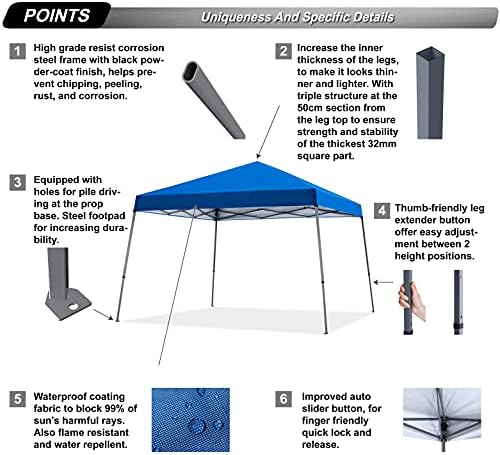 POINTS

Uniqueness And Specific Details

1 High grade resist corrosion steel frame with black powder-coat finish, helps prevent chipping, peeling, rust, and corrosion.

2 Increase the inner thickness of the legs, to make it looks thinner and lighter. With triple structure at the 50cm section from the leg top to ensure strength and stability of the thickest 32mm square part.

3 Equipped with holes for pile driving at the prop base. Steel footpad for increasing durability.

4 Thumb-friendly leg extender button offer easy adjustment between 2 height positions.

5 Waterproof coating fabric to block 99% of sun's harmful rays. Also flame resistant and water repellent.

6 Improved auto slider button, for finger friendly quick lock and release.