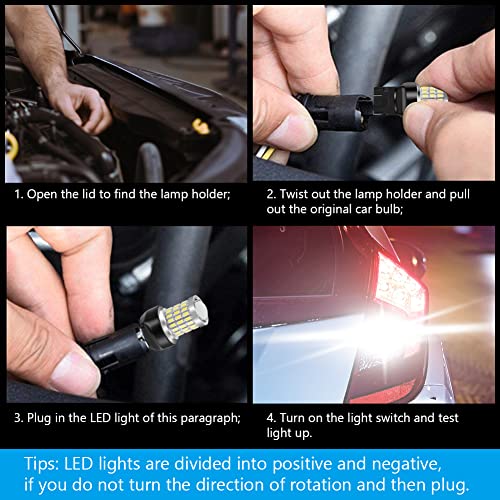 1. Open the lid to find the lamp holder;

2. Twist out the lamp holder and pull out the original car bulb;

3. Plug in the LED light of this paragraph;

4. Turn on the light switch and test light up.

Tips: LED lights are divided into positive and negative, if you do not turn the direction of rotation and then plug.