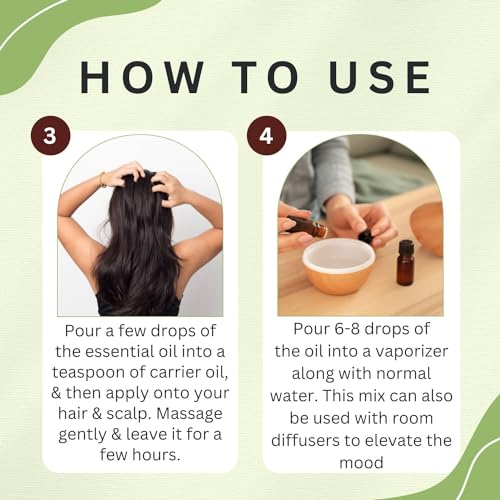 HOW TO USE

3

Pour a few drops of the essential oil into a teaspoon of carrier oil, & then apply onto your hair & scalp. Massage gently & leave it for a few hours.

4

Pour 6-8 drops of the oil into a vaporizer along with normal water. This mix can also be used with room diffusers to elevate the mood