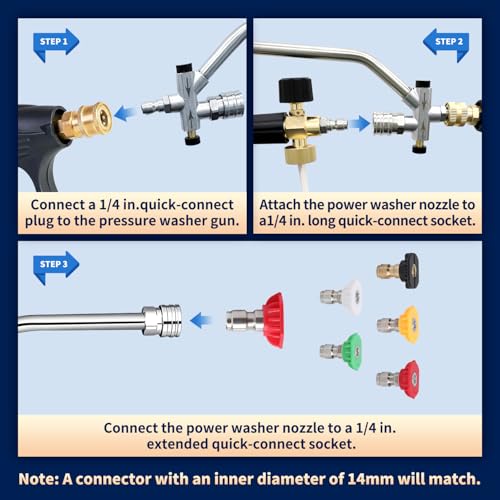 STEP 1

Connect a 1/4 in.quick-connect plug to the pressure washer gun.

STEP 2

Attach the power washer nozzle to a1/4 in. long quick-connect socket.

STEP 3

Connect the power washer nozzle to a 1/4 in. extended quick-connect socket.

Note: A connector with an inner diameter of 14mm will match.