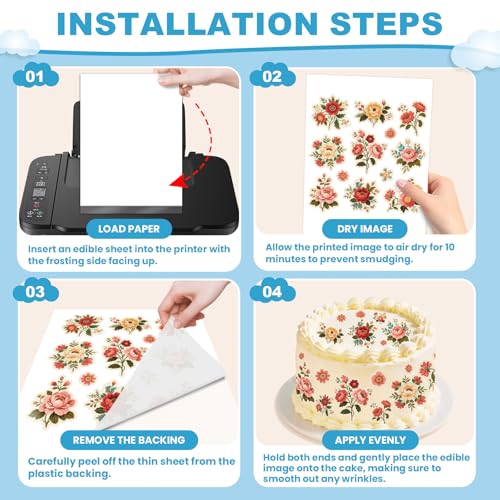 INSTALLATION STEPS

01

LOAD PAPER

Insert an edible sheet into the printer with the frosting side facing up.

02

DRY IMAGE

Allow the printed image to air dry for 10 minutes to prevent smudging.

03

REMOVE THE BACKING

Carefully peel off the thin sheet from the plastic backing.

04

APPLY EVENLY

Hold both ends and gently place the edible image onto the cake, making sure to smooth out any wrinkles.