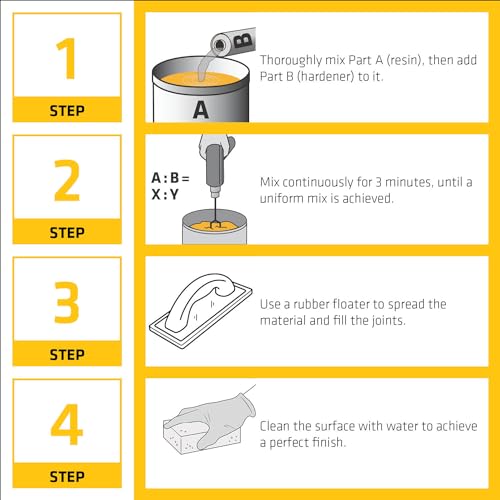 1
STEP

B
A
Thoroughly mix Part A (resin), then add Part B (hardener) to it.

2
STEP

A : B =
X : Y
Mix continuously for 3 minutes, until a uniform mix is achieved.

3
STEP

Use a rubber floater to spread the material and fill the joints.

4
STEP

Clean the surface with water to achieve a perfect finish.