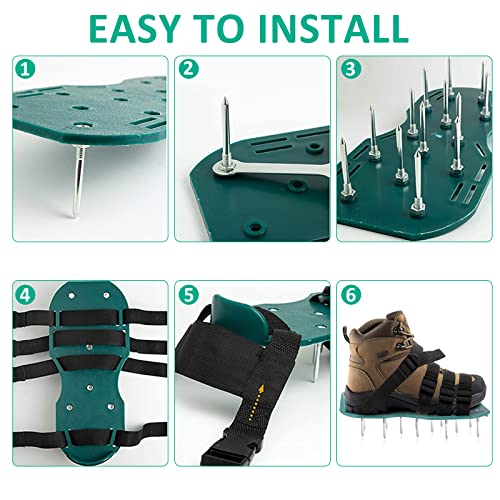 EASY TO INSTALL

1

2

3

4

5

6