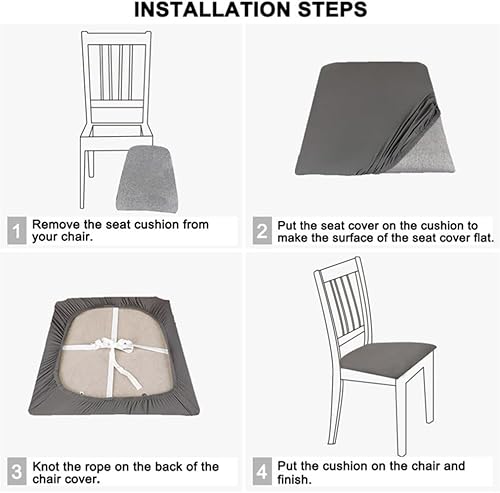 INSTALLATION STEPS

1 Remove the seat cushion from your chair.

2 Put the seat cover on the cushion to make the surface of the seat cover flat.

3 Knot the rope on the back of the chair cover.

4 Put the cushion on the chair and finish.