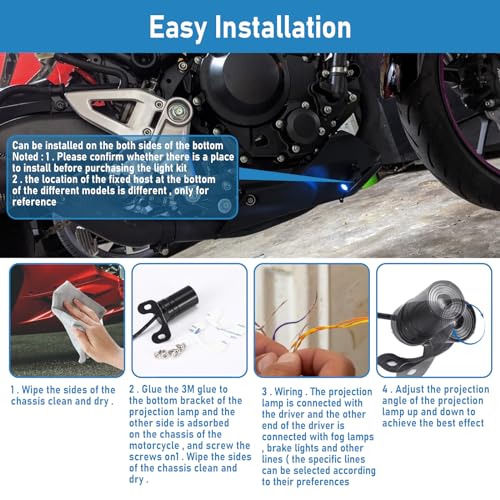 Easy Installation

Can be installed on the both sides of the bottom
Noted : 1 . Please confirm whether there is a place to install before purchasing the light kit
2 . the location of the fixed host at the bottom of the different models is different , only for reference

1 . Wipe the sides of the chassis clean and dry .

2 . Glue the 3M glue to the bottom bracket of the projection lamp and the other side is adsorbed on the chassis of the motorcycle , and screw the screws on1 . Wipe the sides of the chassis clean and dry .

3 . Wiring . The projection lamp is connected with the driver and the other end of the driver is connected with fog lamps , brake lights and other lines ( the specific lines can be selected according to their preferences

4 . Adjust the projection angle of the projection lamp up and down to achieve the best effect